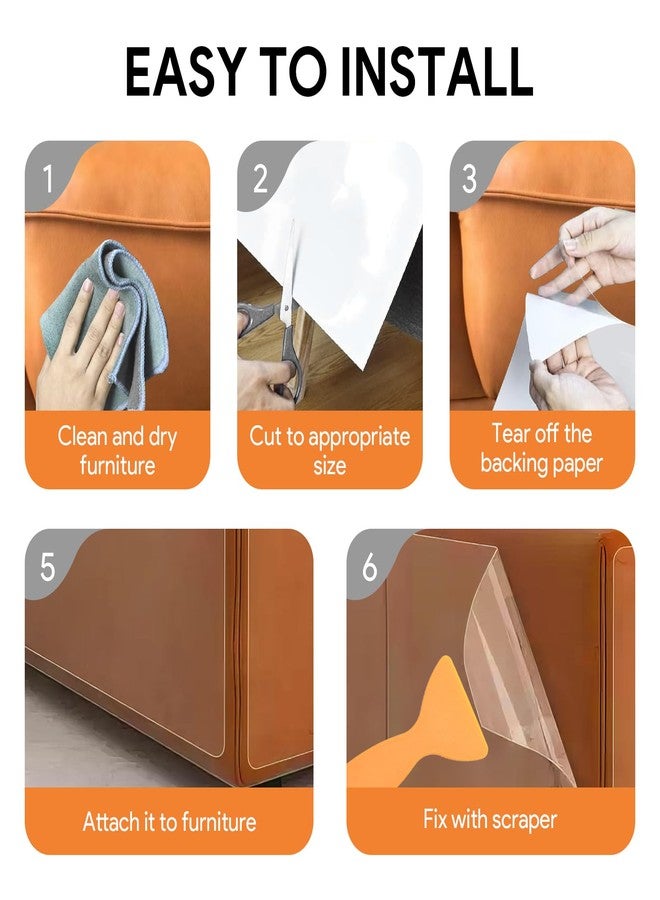 EASY TO INSTALL

1

Clean and dry furniture

2

Cut to appropriate size

3

Tear off the backing paper

5

Attach it to furniture

6

Fix with scraper